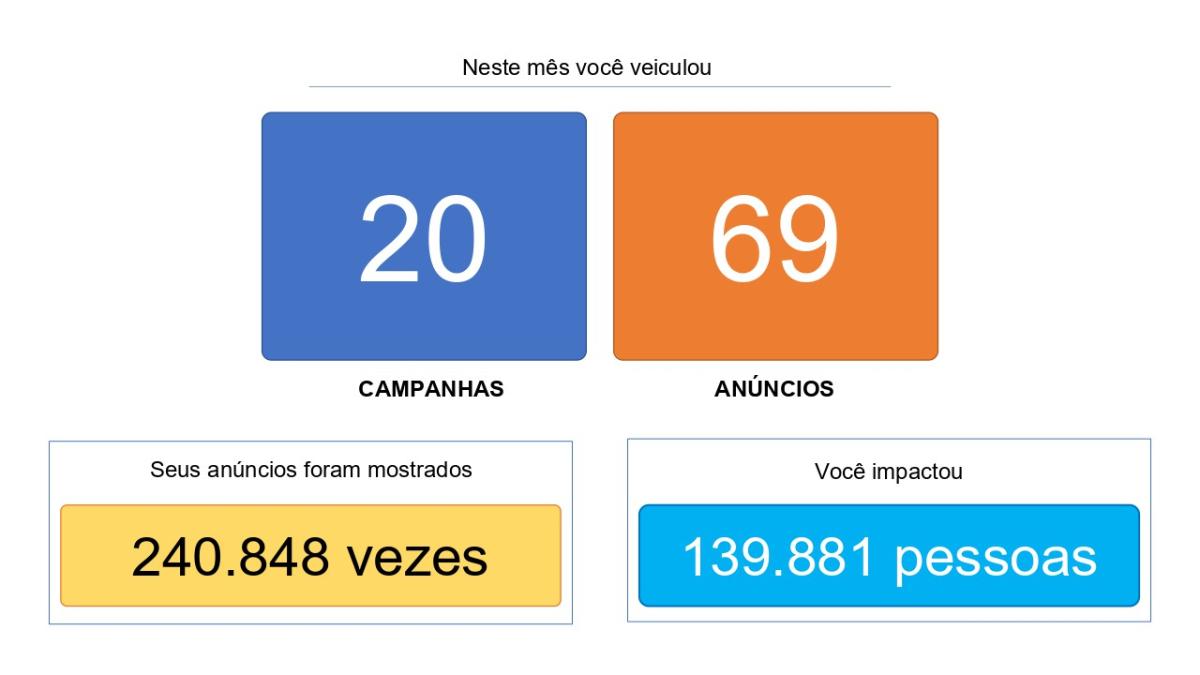 Neste mês você veiculou

20

CAMPANHAS

69

ANÚNCIOS

Seus anúncios foram mostrados

240.848 vezes

Você impactou

139.881 pessoas